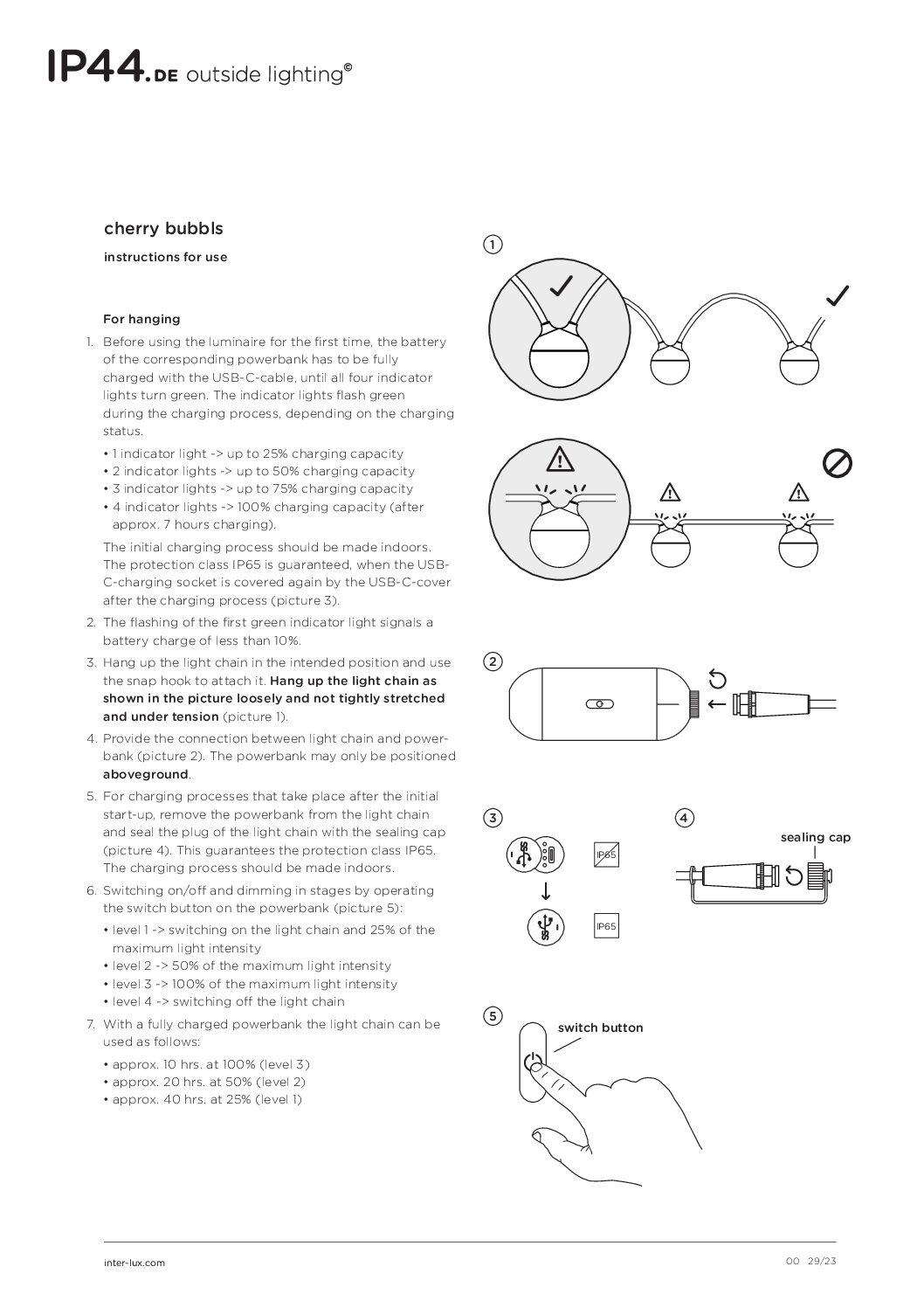 IP44.DE outside lighting©

cherry bubbls

instructions for use

For hanging

1. Before using the luminaire for the first time, the battery of the corresponding powerbank has to be fully charged with the USB-C-cable, until all four indicator lights turn green. The indicator lights flash green during the charging process, depending on the charging status.

• 1 indicator light -> up to 25% charging capacity
• 2 indicator lights -> up to 50% charging capacity
• 3 indicator lights -> up to 75% charging capacity
• 4 indicator lights -> 100% charging capacity (after approx. 7 hours charging).

The initial charging process should be made indoors. The protection class IP65 is guaranteed, when the USB-C-charging socket is covered again by the USB-C-cover after the charging process (picture 3).

2. The flashing of the first green indicator light signals a battery charge of less than 10%.
3. Hang up the light chain in the intended position and use the snap hook to attach it. Hang up the light chain as shown in the picture loosely and not tightly stretched and under tension (picture 1).
4. Provide the connection between light chain and powerbank (picture 2). The powerbank may only be positioned aboveground.
5. For charging processes that take place after the initial start-up, remove the powerbank from the light chain and seal the plug of the light chain with the sealing cap (picture 4). This guarantees the protection class IP65. The charging process should be made indoors.
6. Switching on/off and dimming in stages by operating the switch button on the powerbank (picture 5):

• level 1 -> switching on the light chain and 25% of the maximum light intensity
• level 2 -> 50% of the maximum light intensity
• level 3 -> 100% of the maximum light intensity
• level 4 -> switching off the light chain

7. With a fully charged powerbank the light chain can be used as follows:

• approx. 10 hrs. at 100% (level 3)
• approx. 20 hrs. at 50% (level 2)
• approx. 40 hrs. at 25% (level 1)

1

2

3

IP65

IP65

4

sealing cap

5

switch button

inter-lux.com

00 29/23