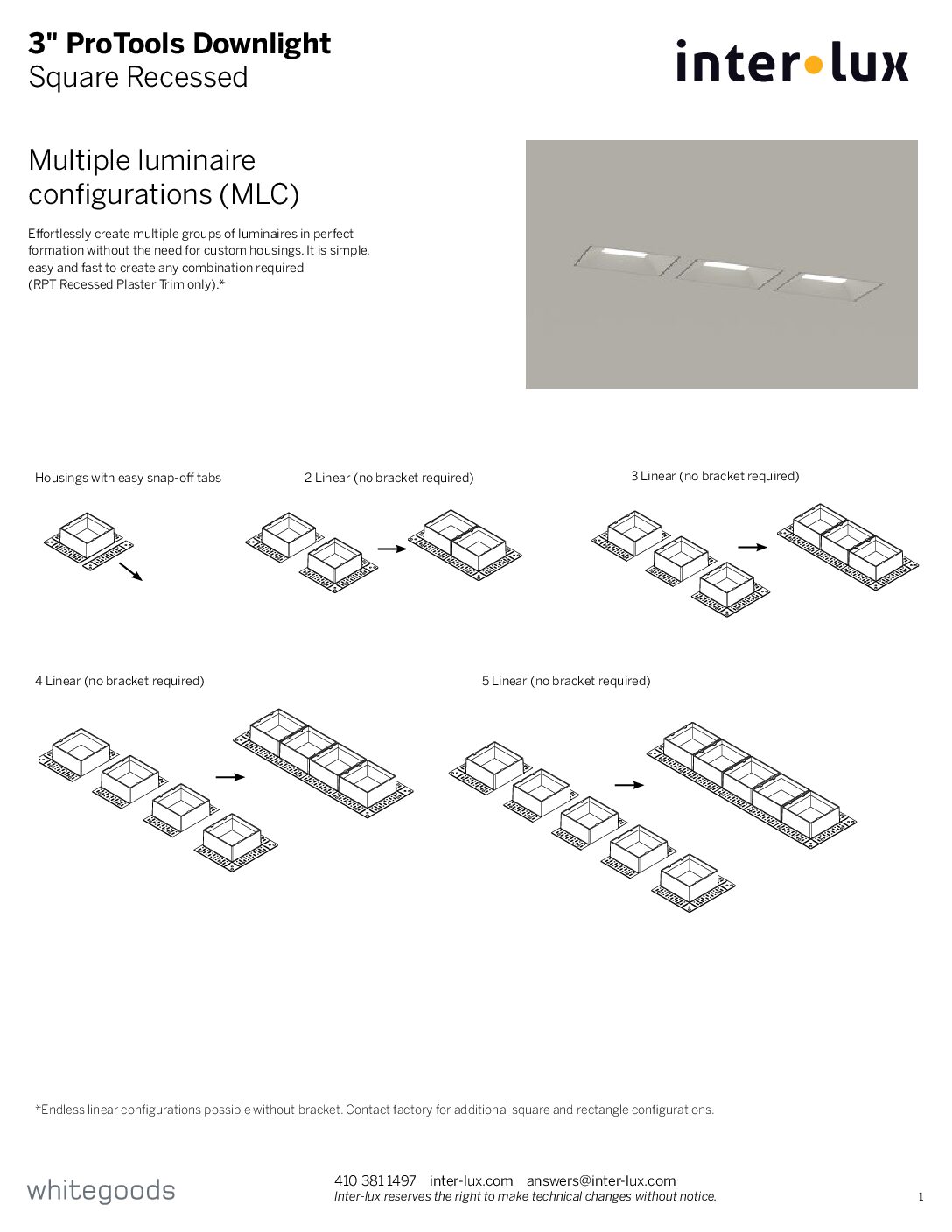 3" ProTools Downlight
Square Recessed

inter•lux

Multiple luminaire configurations (MLC)

Effortlessly create multiple groups of luminaires in perfect formation without the need for custom housings. It is simple, easy and fast to create any combination required (RPT Recessed Plaster Trim only).*

Housings with easy snap-off tabs

2 Linear (no bracket required)

3 Linear (no bracket required)

4 Linear (no bracket required)

5 Linear (no bracket required)

*Endless linear configurations possible without bracket. Contact factory for additional square and rectangle configurations.

whitegoods

410 381 1497 inter-lux.com answers@inter-lux.com
Inter-lux reserves the right to make technical changes without notice.

1